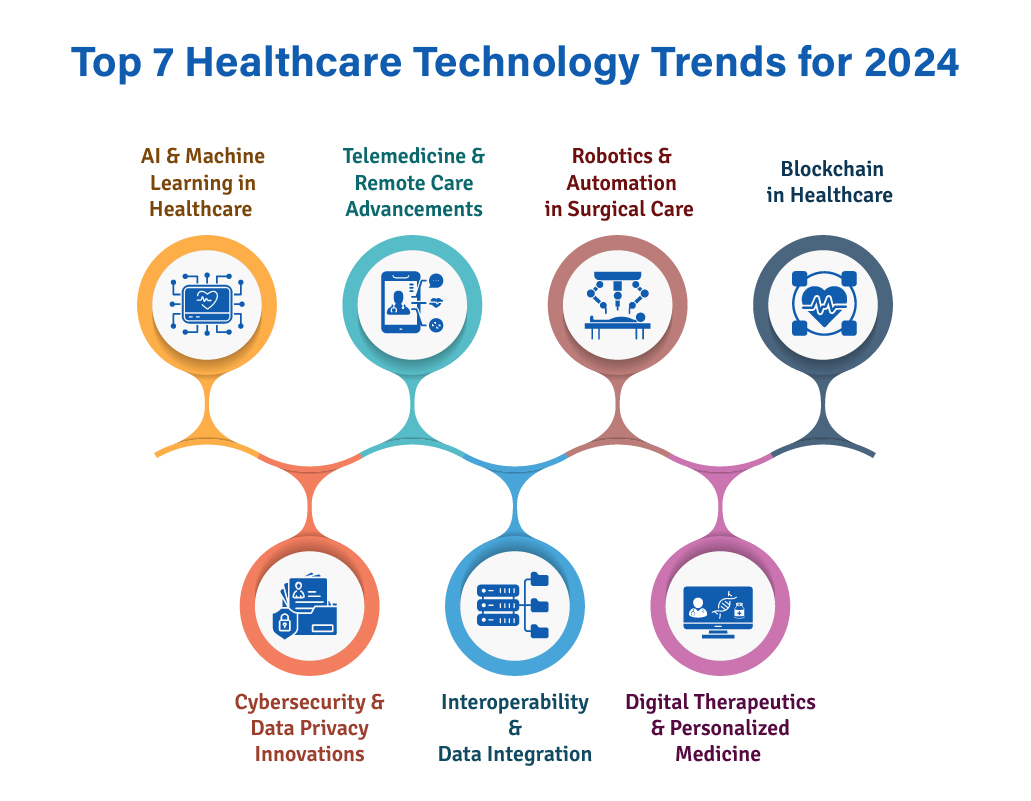 Top 7 Healthcare Technology Trends for 2024

AI & Machine Learning in Healthcare

Telemedicine & Remote Care Advancements

Robotics & Automation in Surgical Care

Blockchain in Healthcare

Cybersecurity & Data Privacy Innovations

Interoperability & Data Integration

Digital Therapeutics & Personalized Medicine